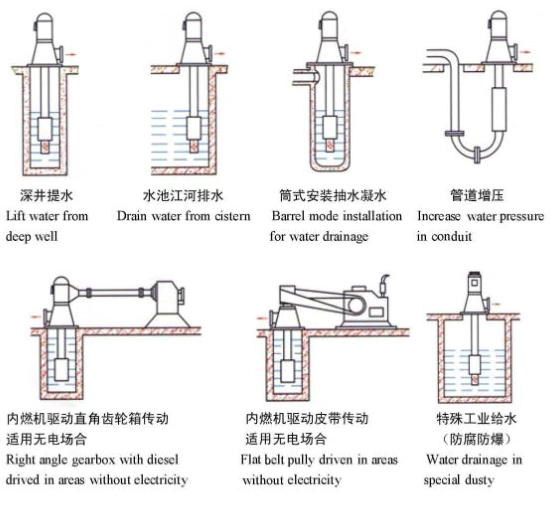 深井提水
Lift water from deep well

水池江河排水
Drain water from cistern

筒式安装抽水凝水
Barrel mode installation for water drainage

管道增压
Increase water pressure in conduit

内燃机驱动直角齿轮箱传动
适用无电场合
Right angle gearbox with diesel drived in areas without electricity

内燃机驱动皮带传动
适用无电场合
Flat belt pully driven in areas without electricity

特殊工业给水
（防腐防爆）
Water drainage in special dusty